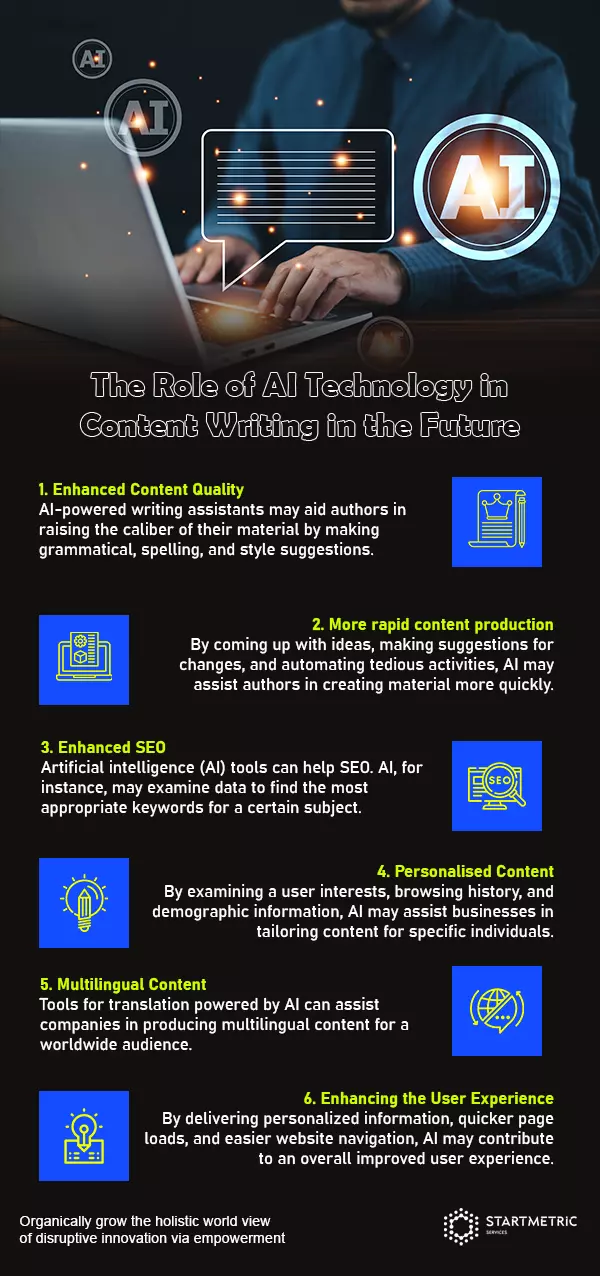 AI

AI

AI

The Role of AI Technology in Content Writing in the Future

1. Enhanced Content Quality
AI-powered writing assistants may aid authors in raising the caliber of their material by making grammatical, spelling, and style suggestions.

2. More rapid content production
By coming up with ideas, making suggestions for changes, and automating tedious activities, AI may assist authors in creating material more quickly.

3. Enhanced SEO
Artificial intelligence (AI) tools can help SEO. AI, for instance, may examine data to find the most appropriate keywords for a certain subject.

SEO

4. Personalised Content
By examining a user interests, browsing history, and demographic information, AI may assist businesses in tailoring content for specific individuals.

5. Multilingual Content
Tools for translation powered by AI can assist companies in producing multilingual content for a worldwide audience.

6. Enhancing the User Experience
By delivering personalized information, quicker page loads, and easier website navigation, AI may contribute to an overall improved user experience.

Organically grow the holistic world view of disruptive innovation via empowerment

STARTMETRIC
SERVICES